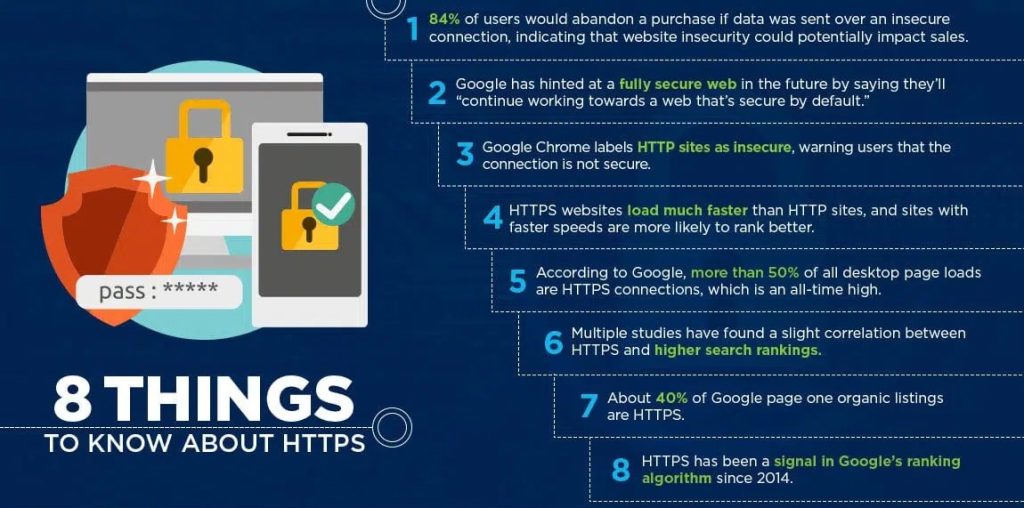 pass : *****

8 THINGS
TO KNOW ABOUT HTTPS

1 84% of users would abandon a purchase if data was sent over an insecure connection, indicating that website insecurity could potentially impact sales.

2 Google has hinted at a fully secure web in the future by saying they'll "continue working towards a web that's secure by default."

3 Google Chrome labels HTTP sites as insecure, warning users that the connection is not secure.

4 HTTPS websites load much faster than HTTP sites, and sites with faster speeds are more likely to rank better.

5 According to Google, more than 50% of all desktop page loads are HTTPS connections, which is an all-time high.

6 Multiple studies have found a slight correlation between HTTPS and higher search rankings.

7 About 40% of Google page one organic listings are HTTPS.

8 HTTPS has been a signal in Google's ranking algorithm since 2014.